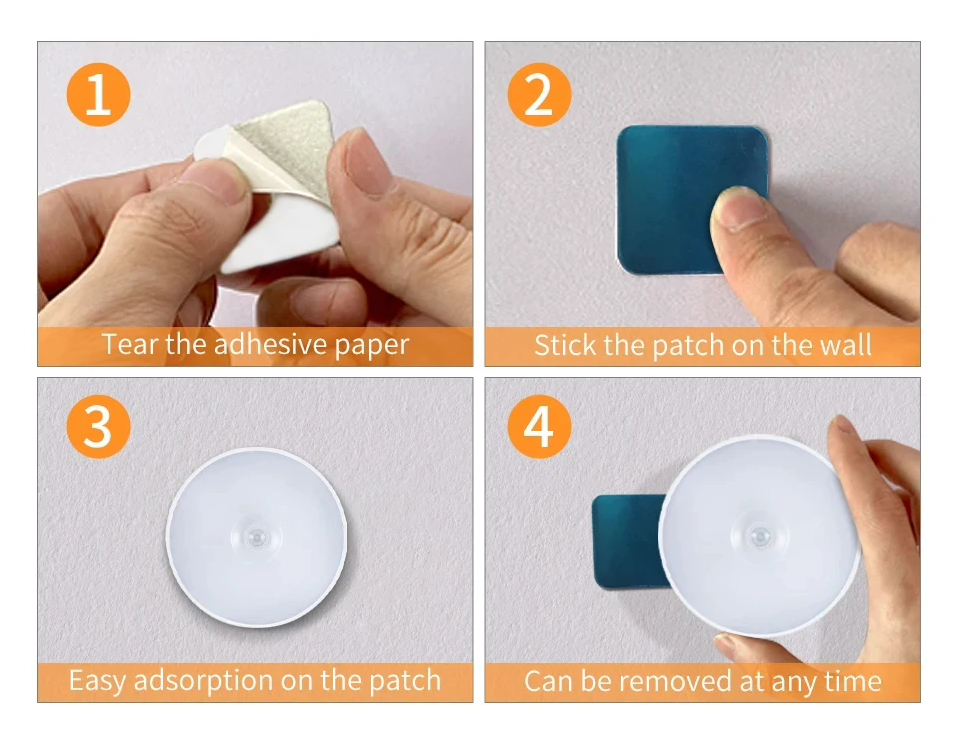 1
Tear the adhesive paper

2
Stick the patch on the wall

3
Easy adsorption on the patch

4
Can be removed at any time